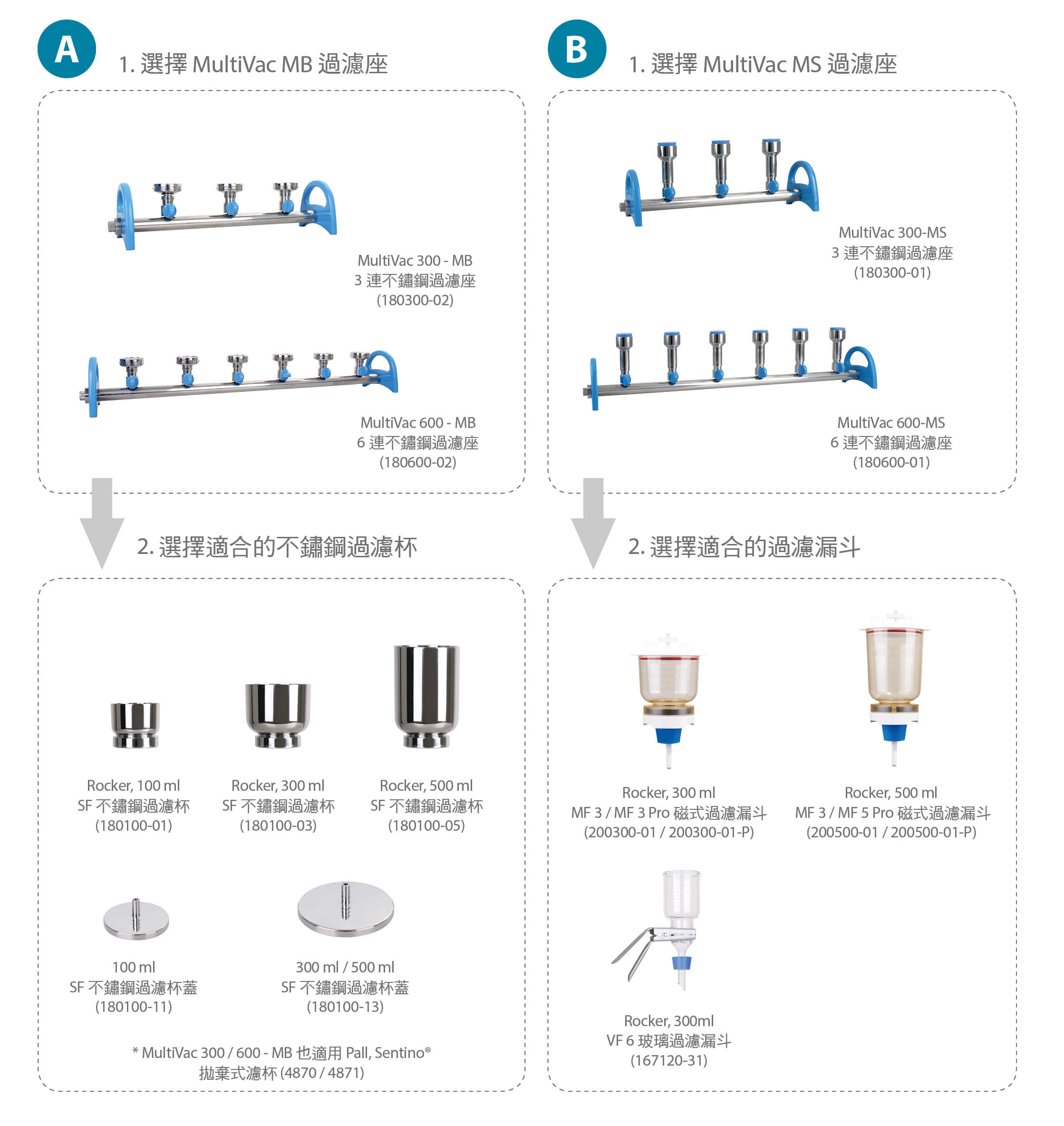 A

1. 選擇 MultiVac MB 過濾座

MultiVac 300 - MB
3 連不鏽鋼過濾座
(180300-02)

MultiVac 600 - MB
6 連不鏽鋼過濾座
(180600-02)

2. 選擇適合的不鏽鋼過濾杯

Rocker, 100 ml
SF 不鏽鋼過濾杯
(180100-01)

Rocker, 300 ml
SF 不鏽鋼過濾杯
(180100-03)

Rocker, 500 ml
SF 不鏽鋼過濾杯
(180100-05)

100 ml
SF 不鏽鋼過濾杯蓋
(180100-11)

300 ml / 500 ml
SF 不鏽鋼過濾杯蓋
(180100-13)

* MultiVac 300 / 600 - MB 也適用 Pall, Sentino®
拋棄式濾杯 (4870 / 4871)

B

1. 選擇 MultiVac MS 過濾座

MultiVac 300-MS
3 連不鏽鋼過濾座
(180300-01)

MultiVac 600-MS
6 連不鏽鋼過濾座
(180600-01)

2. 選擇適合的過濾漏斗

Rocker, 300 ml
MF 3 / MF 3 Pro 磁式過濾漏斗
(200300-01 / 200300-01-P)

Rocker, 500 ml
MF 3 / MF 5 Pro 磁式過濾漏斗
(200500-01 / 200500-01-P)

Rocker, 300ml
VF 6 玻璃過濾漏斗
(167120-31)